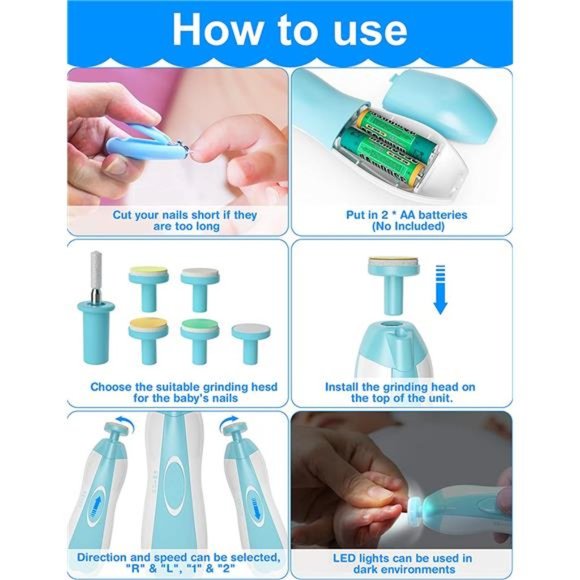 How to use

Cut your nails short if they are too long

Put in 2 * AA batteries (No Included)

Choose the suitable grinding hesd for the baby's nails

Install the grinding head on the top of the unit.

Direction and speed can be selected, "R" & "L", "1" & "2"

LED lights can be used in dark environments